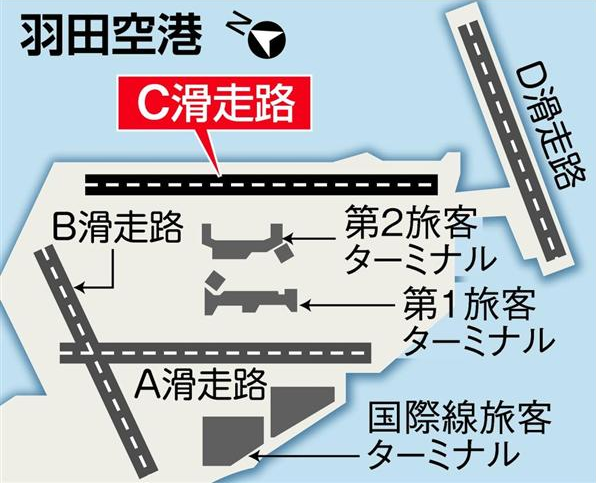 羽田空港

N

C滑走路

D滑走路

B滑走路

第2旅客ターミナル

第1旅客ターミナル

A滑走路

国際線旅客ターミナル